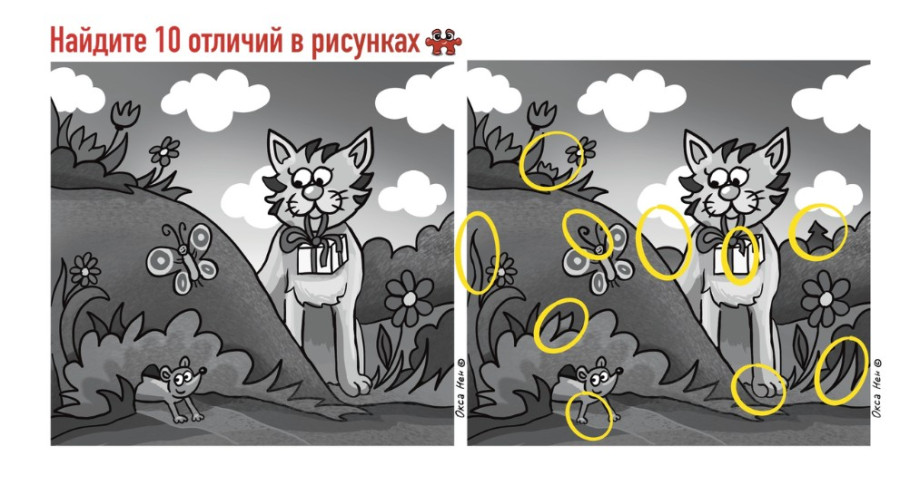 Найдите 10 отличий в рисунках

Окса Нен ©

Окса Нен ©