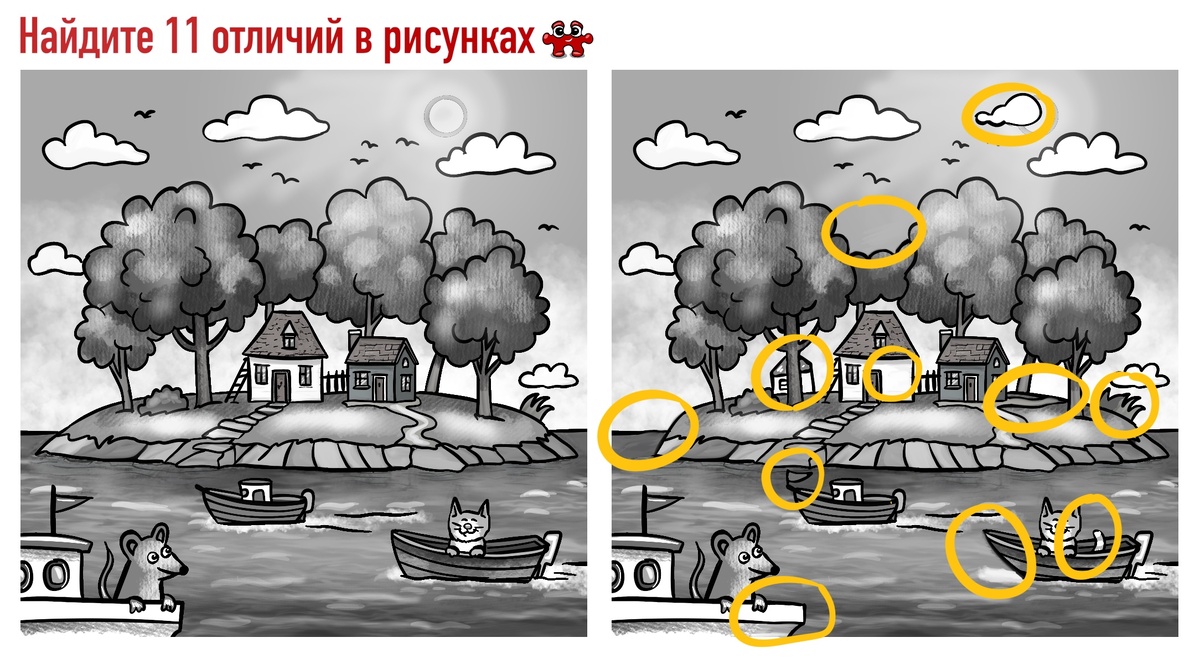 Найдите 11 отличий в рисунках